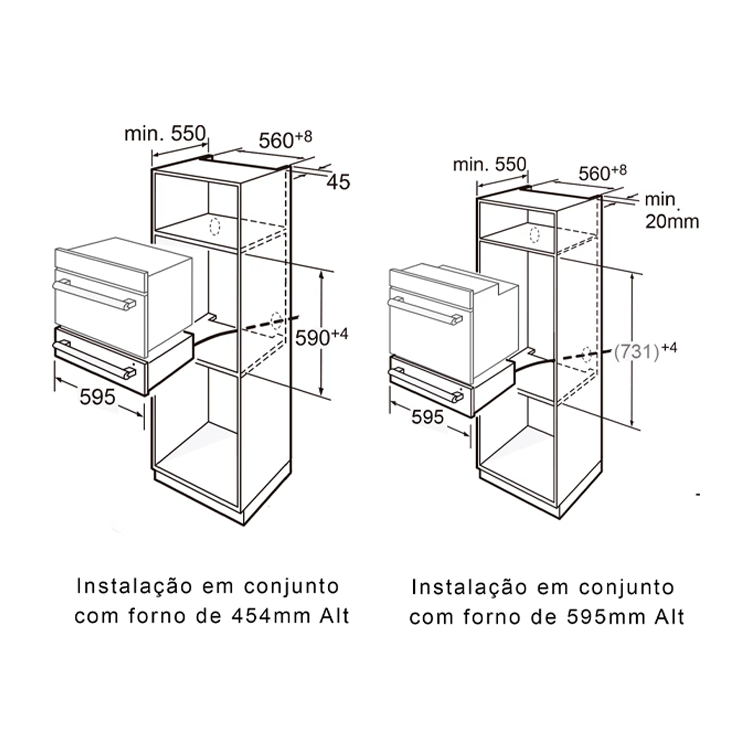 min. 550

$560^{+8}$

45

$590^{+4}$

595

Instalação em conjunto com forno de 454mm Alt

min. 550

$560^{+8}$

min. 20mm

$(731)^{+4}$

595

Instalação em conjunto com forno de 595mm Alt