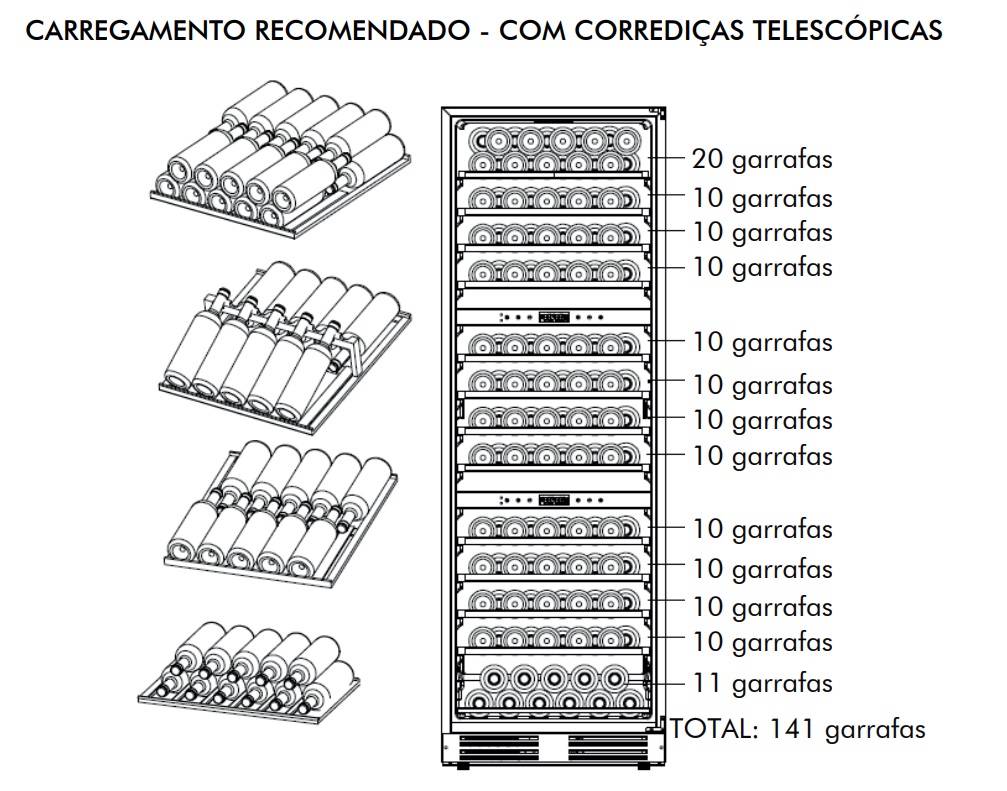 CARREGAMENTO RECOMENDADO - COM CORREDIÇAS TELESCÓPICAS

20 garrafas
10 garrafas
10 garrafas
10 garrafas
10 garrafas
10 garrafas
10 garrafas
10 garrafas
10 garrafas
10 garrafas
10 garrafas
10 garrafas
11 garrafas
TOTAL: 141 garrafas