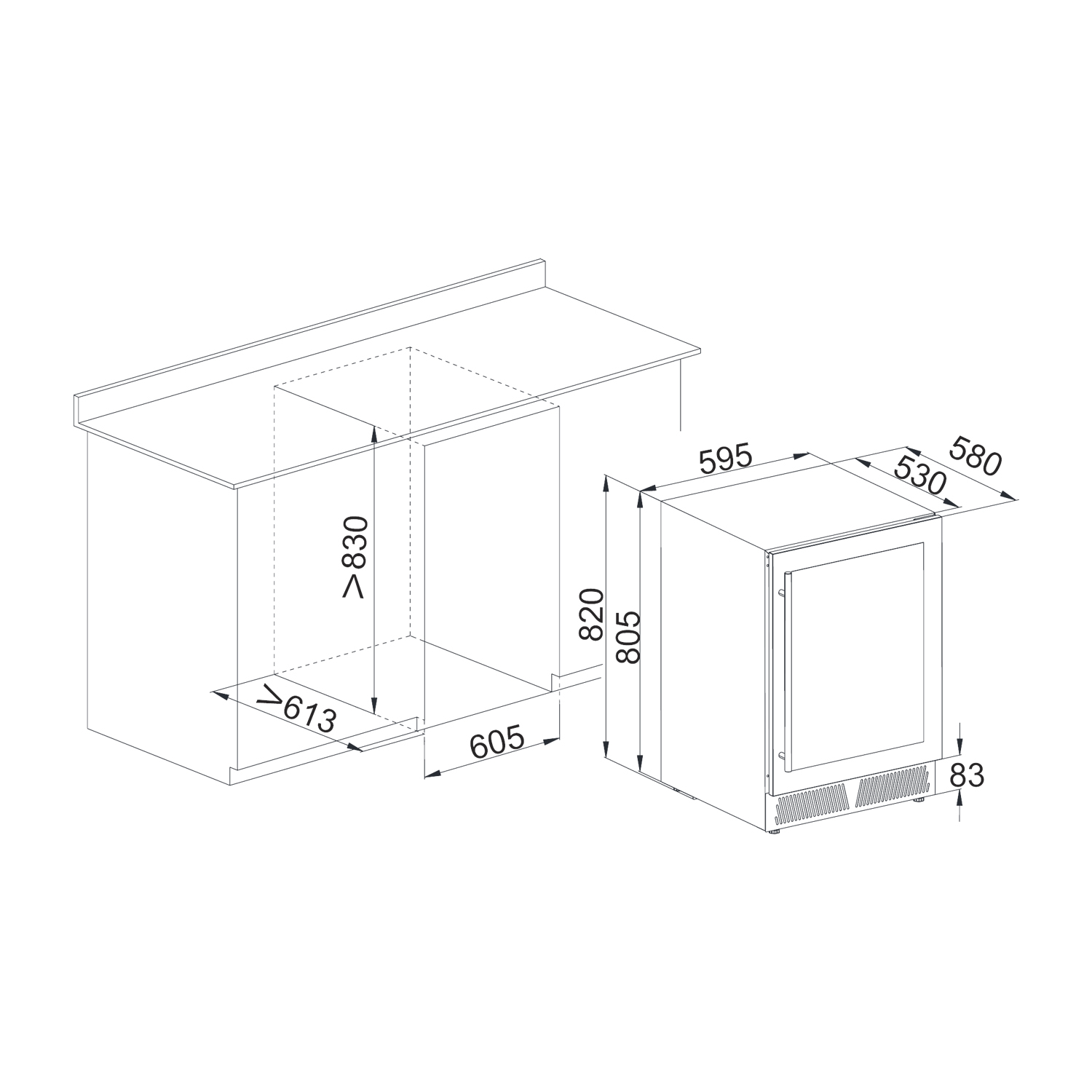 >830
>613
605
595
530
580
820
805
83