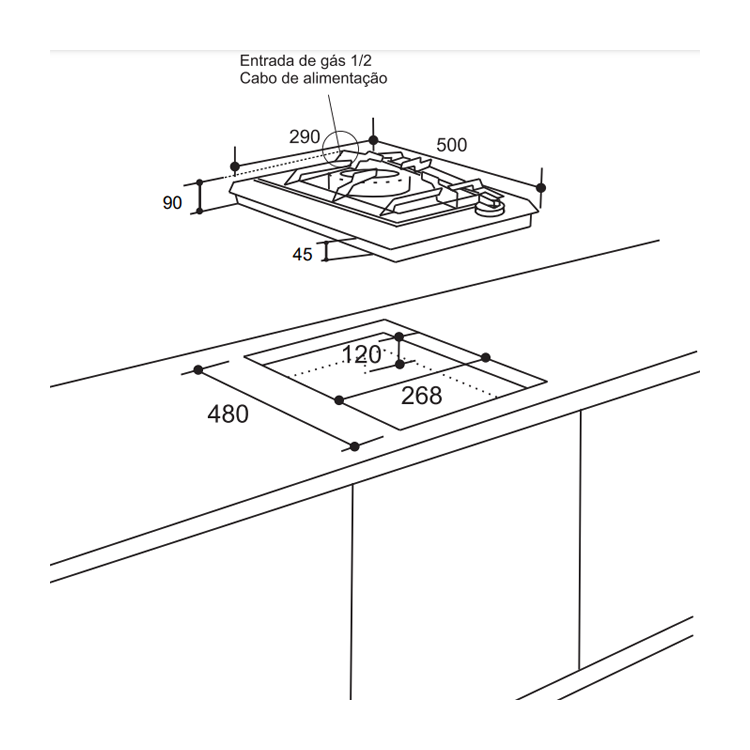 Entrada de gás 1/2
Cabo de alimentação

290

500

90

45

120

268

480